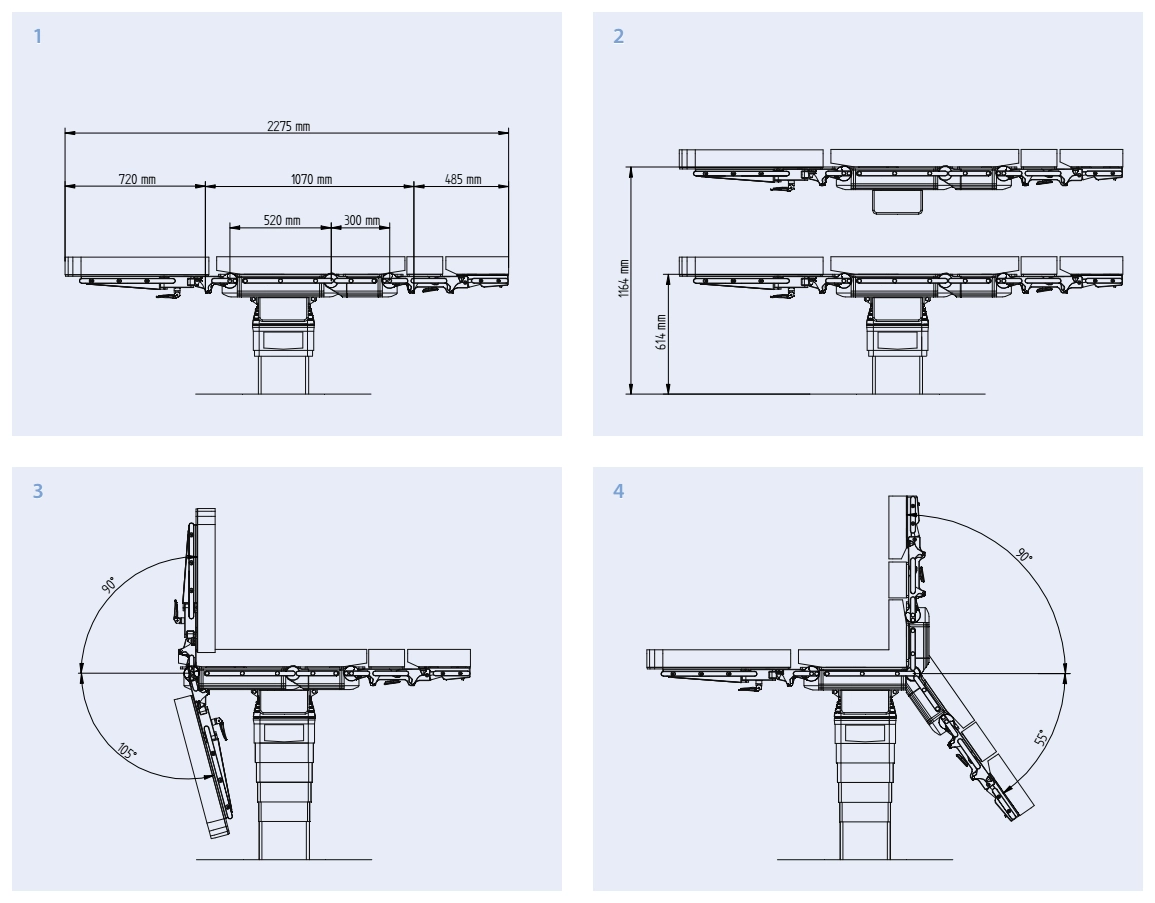 1

2275 mm

720 mm

1070 mm

485 mm

520 mm

300 mm

2

1164 mm

614 mm

3

90°

105°

4

90°

55°