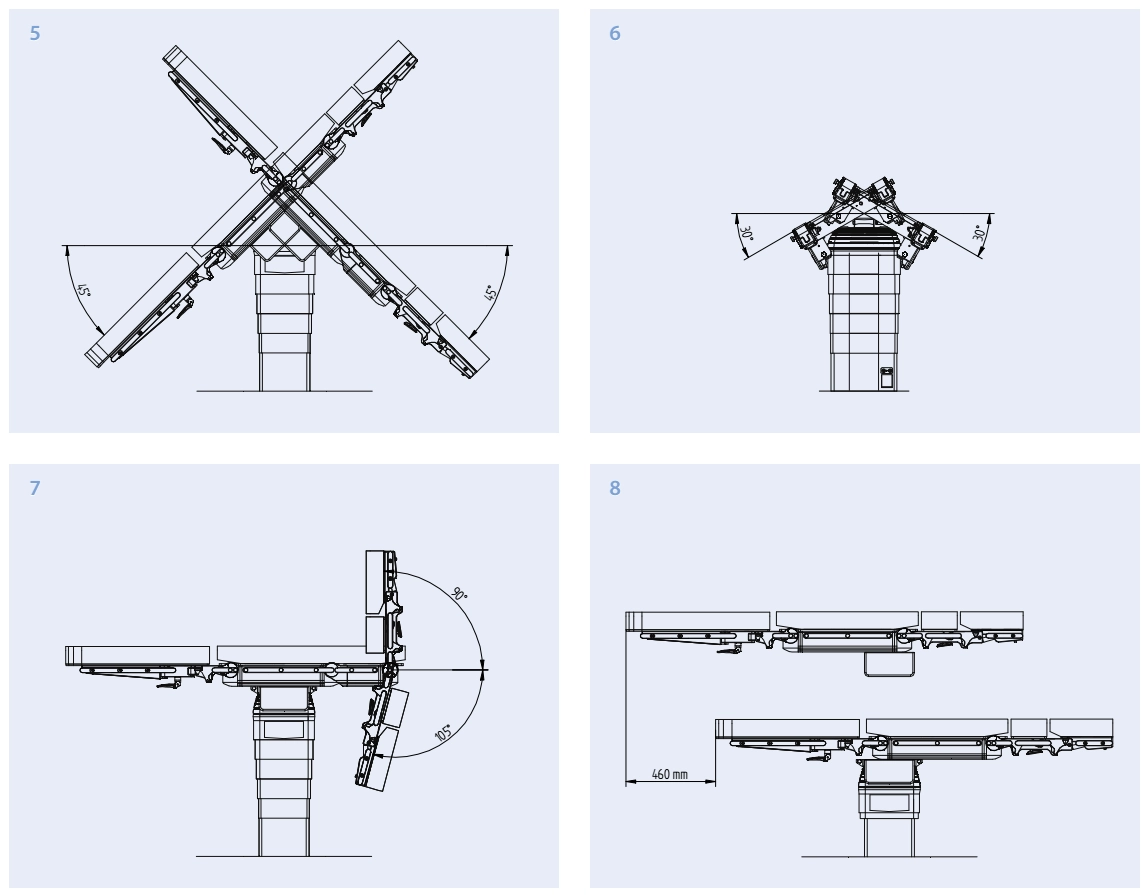 5

45°

45°

6

30°

30°

7

90°

105°

8

460 mm