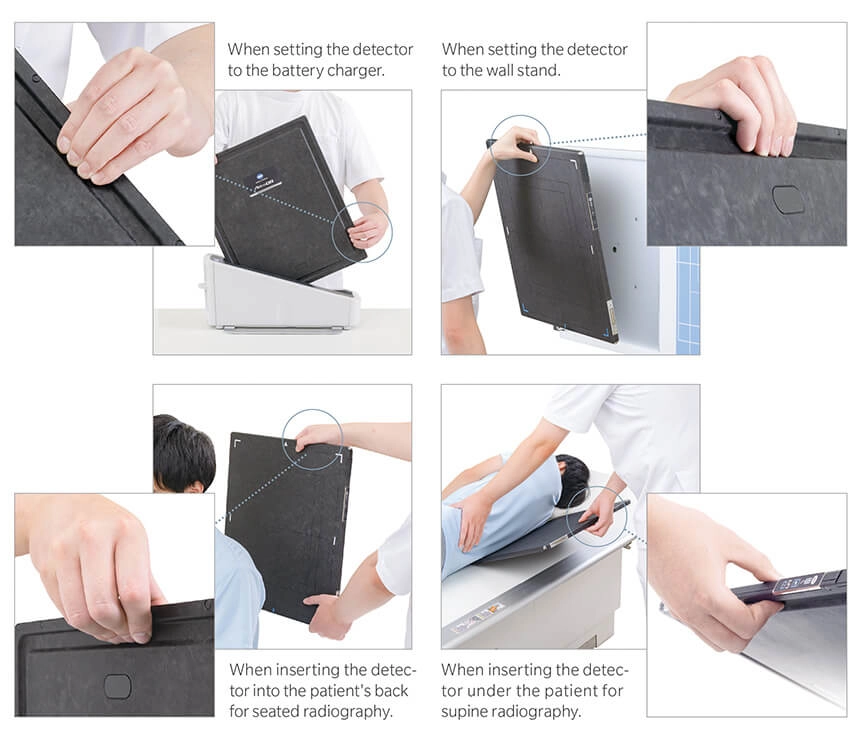 When setting the detector to the battery charger.

When setting the detector to the wall stand.

When inserting the detector into the patient's back for seated radiography.

When inserting the detector under the patient for supine radiography.